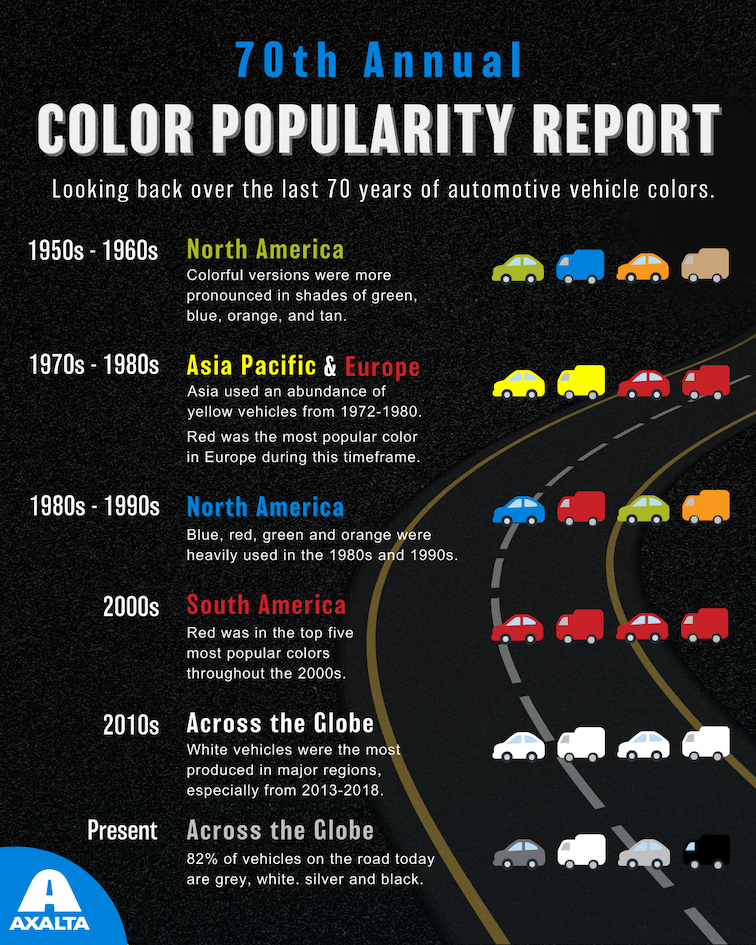 70th Annual
COLOR POPULARITY REPORT
Looking back over the last 70 years of automotive vehicle colors.

1950s - 1960s
North America
Colorful versions were more pronounced in shades of green, blue, orange, and tan.

1970s - 1980s
Asia Pacific & Europe
Asia used an abundance of yellow vehicles from 1972-1980.
Red was the most popular color in Europe during this timeframe.

1980s - 1990s
North America
Blue, red, green and orange were heavily used in the 1980s and 1990s.

2000s
South America
Red was in the top five most popular colors throughout the 2000s.

2010s
Across the Globe
White vehicles were the most produced in major regions, especially from 2013-2018.

Present
Across the Globe
82% of vehicles on the road today are grey, white. silver and black.

AXALTA